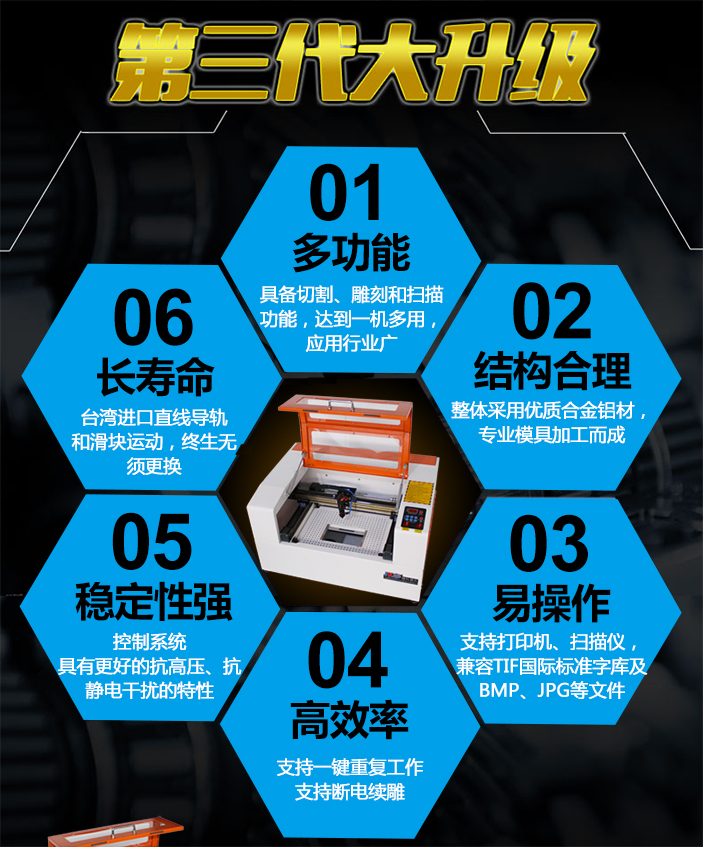 第三代大升级

01
多功能
具备切割、雕刻和扫描功能，达到一机多用，应用行业广

02
结构合理
整体采用优质合金铝材，专业模具加工而成

03
易操作
支持打印机、扫描仪，兼容TIF国际标准字库及BMP、JPG等文件

04
高效率
支持一键重复工作
支持断电续雕

05
稳定性强
控制系统
具有更好的抗高压、抗静电干扰的特性

06
长寿命
台湾进口直线导轨和滑块运动，终生无须更换